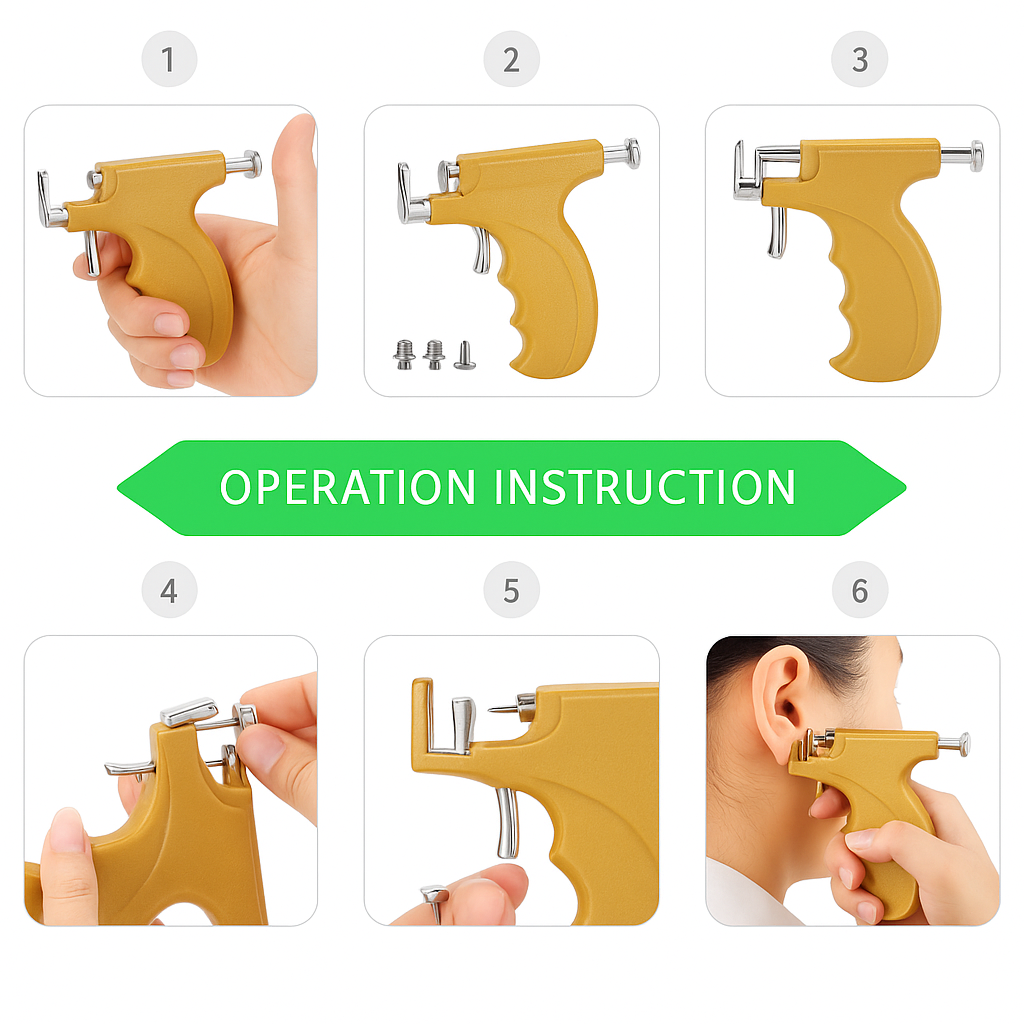 1

2

3

OPERATION INSTRUCTION

4

5

6