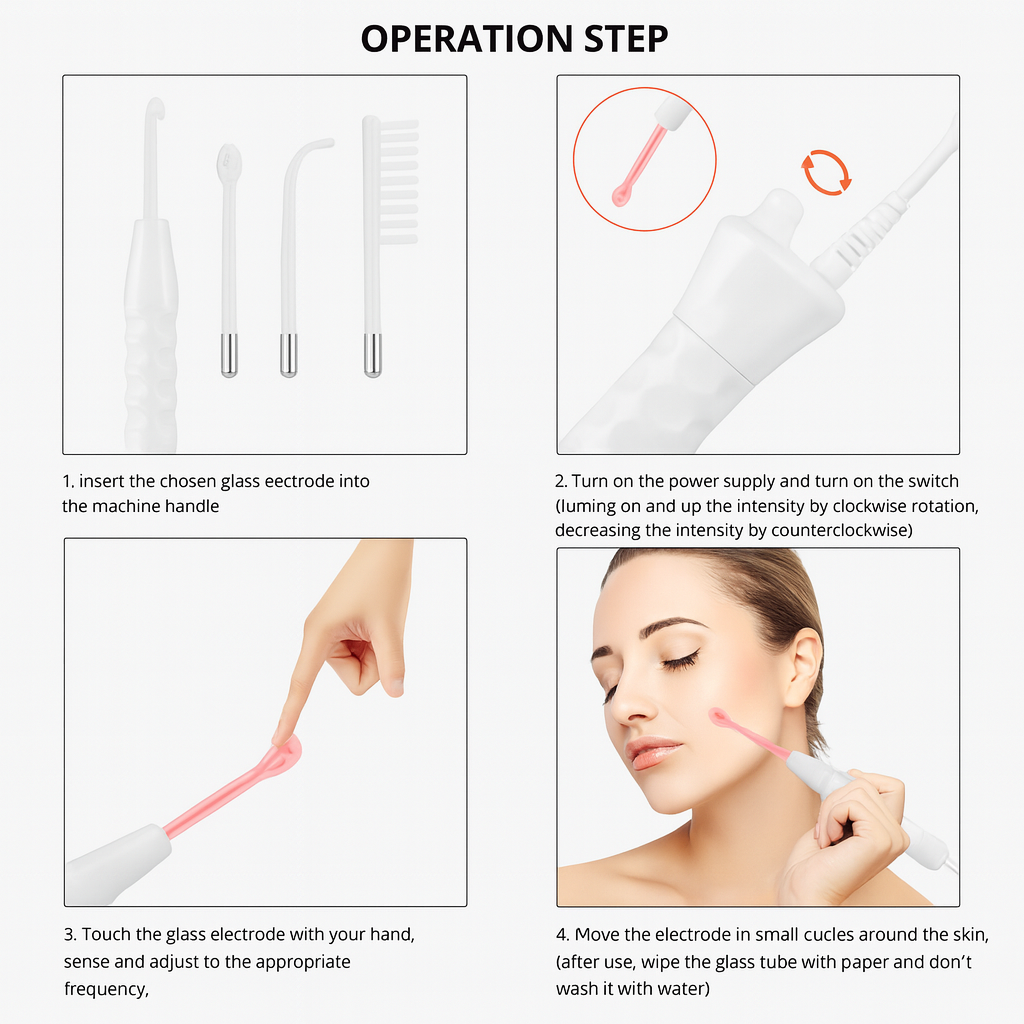 OPERATION STEP

1. insert the chosen glass eectrode into the machine handle

2. Turn on the power supply and turn on the switch (luming on and up the intensity by clockwise rotation, decreasing the intensity by counterclockwise)

3. Touch the glass electrode with your hand, sense and adjust to the appropriate frequency,

4. Move the electrode in small cucles around the skin, (after use, wipe the glass tube with paper and don't wash it with water)